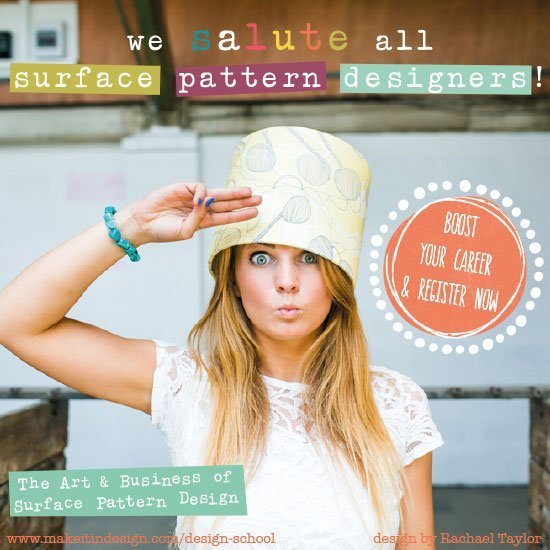 we salute all
surface pattern designers!

BOOST YOUR CAREER & REGISTER NOW

The Art & Business of Surface Pattern Design

www.makeitindesign.com/design-school

design by Rachael Taylor